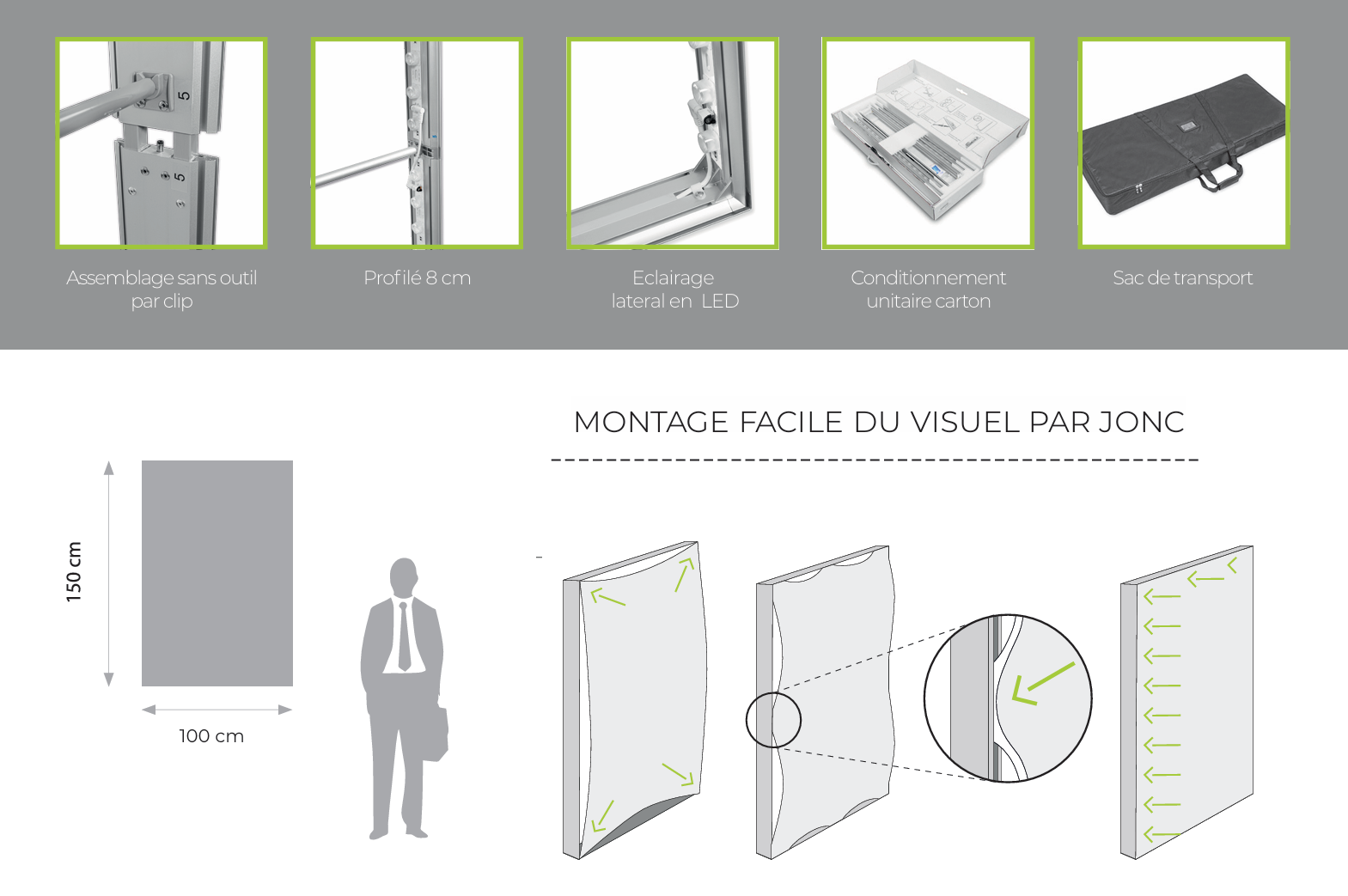 5

5

Assemblage sans outil par clip

Profilé 8 cm

Eclairage lateral en LED

Conditionnement unitaire carton

Sac de transport

MONTAGE FACILE DU VISUEL PAR JONC

150 cm

100 cm